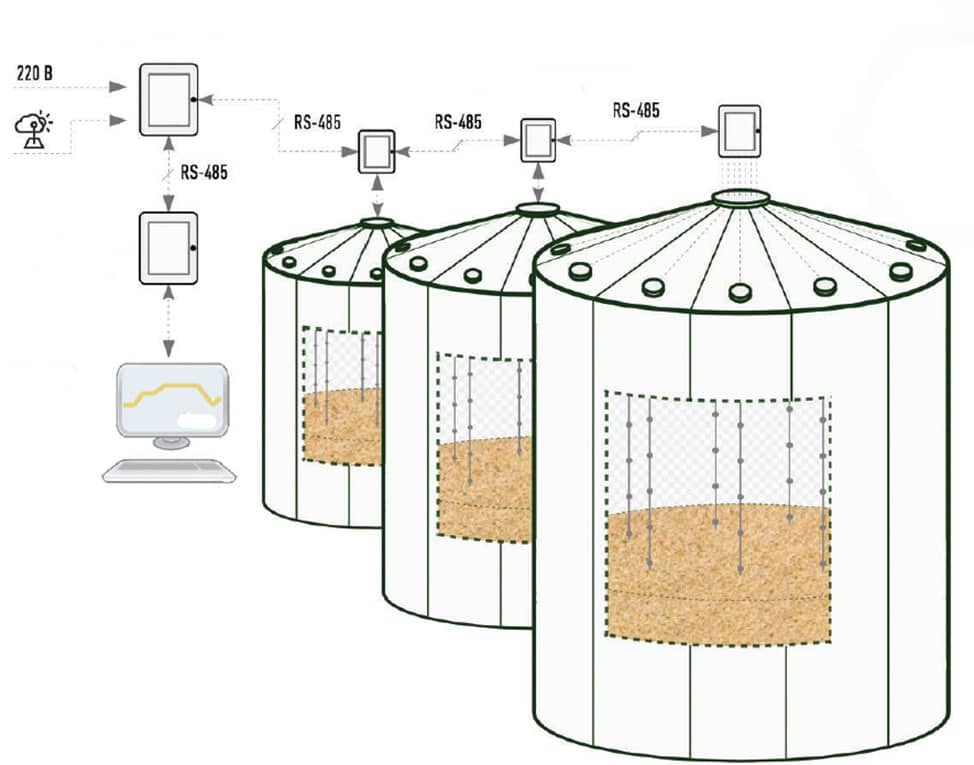 220 В

RS-485

RS-485

RS-485

RS-485